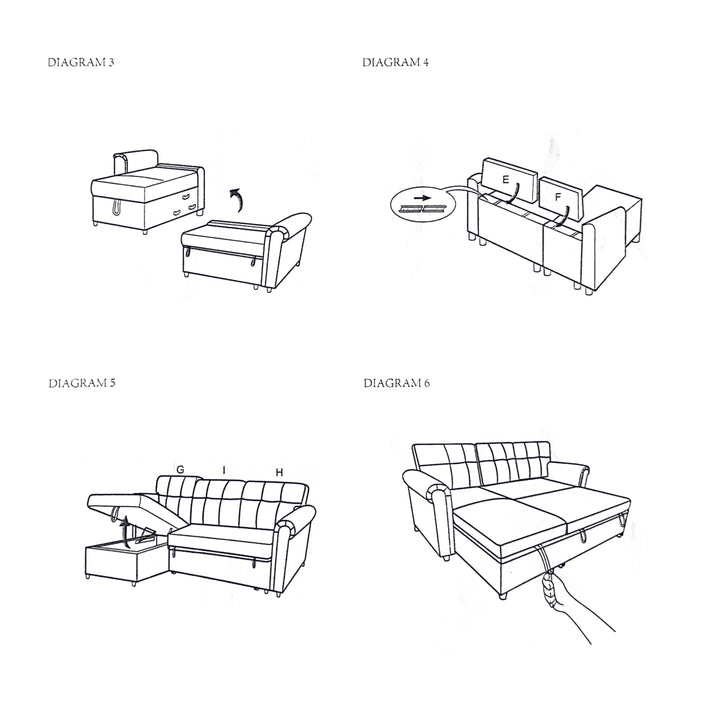 DIAGRAM 3

DIAGRAM 4

E

F

DIAGRAM 5

G

I

H

DIAGRAM 6